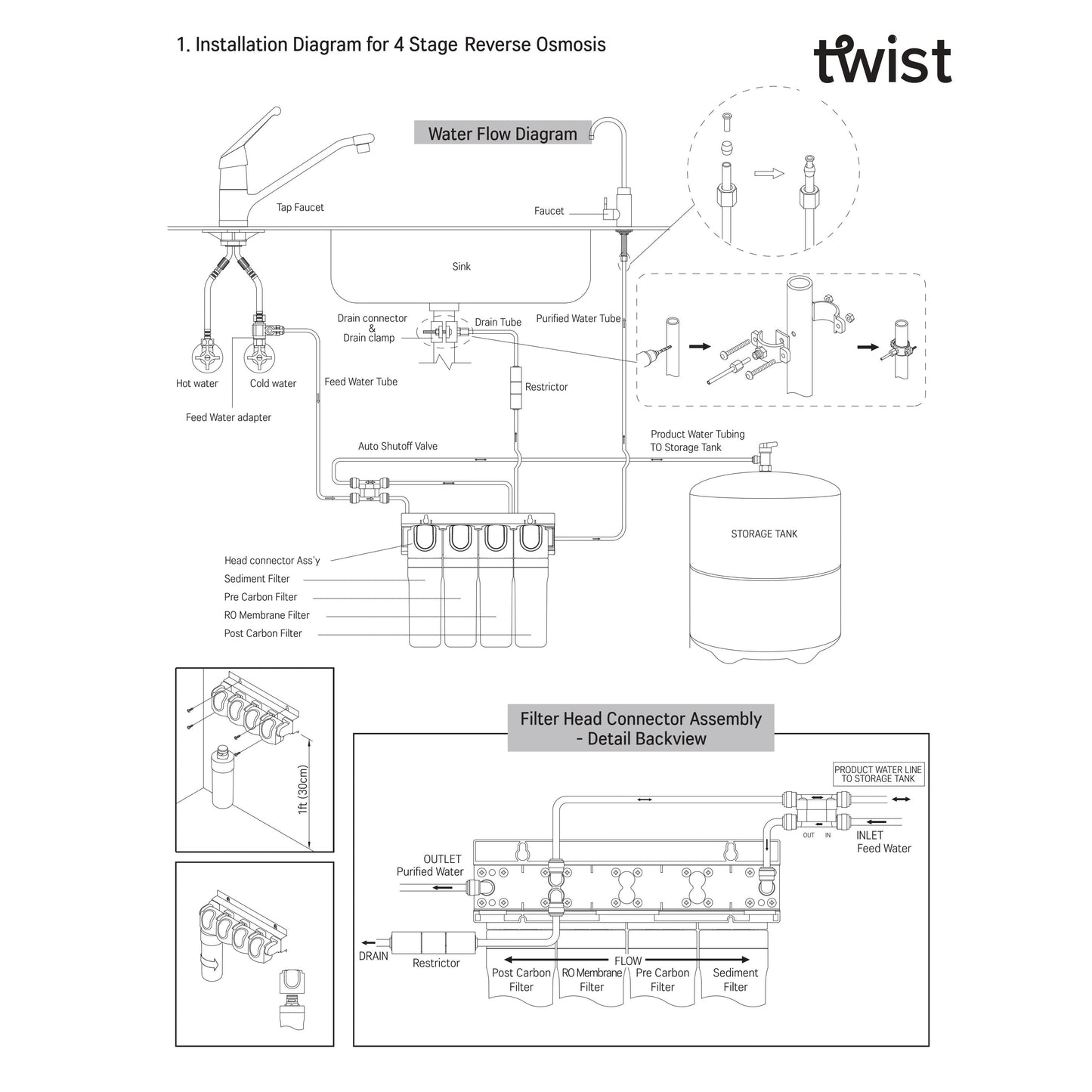 1. Installation Diagram for 4 Stage Reverse Osmosis

twist

Water Flow Diagram

Tap Faucet

Faucet

Sink

Drain connector & Drain clamp

Drain Tube

Purified Water Tube

Hot water

Cold water

Feed Water Tube

Restrictor

Feed Water adapter

Auto Shutoff Valve

Product Water Tubing TO Storage Tank

STORAGE TANK

Head connector Ass'y

Sediment Filter

Pre Carbon Filter

RO Membrane Filter

Post Carbon Filter

1ft (30cm)

Filter Head Connector Assembly - Detail Backview

PRODUCT WATER LINE TO STORAGE TANK

OUT IN

INLET Feed Water

OUTLET Purified Water

DRAIN

Restrictor

FLOW

Post Carbon Filter

RO Membrane Filter

Pre Carbon Filter

Sediment Filter