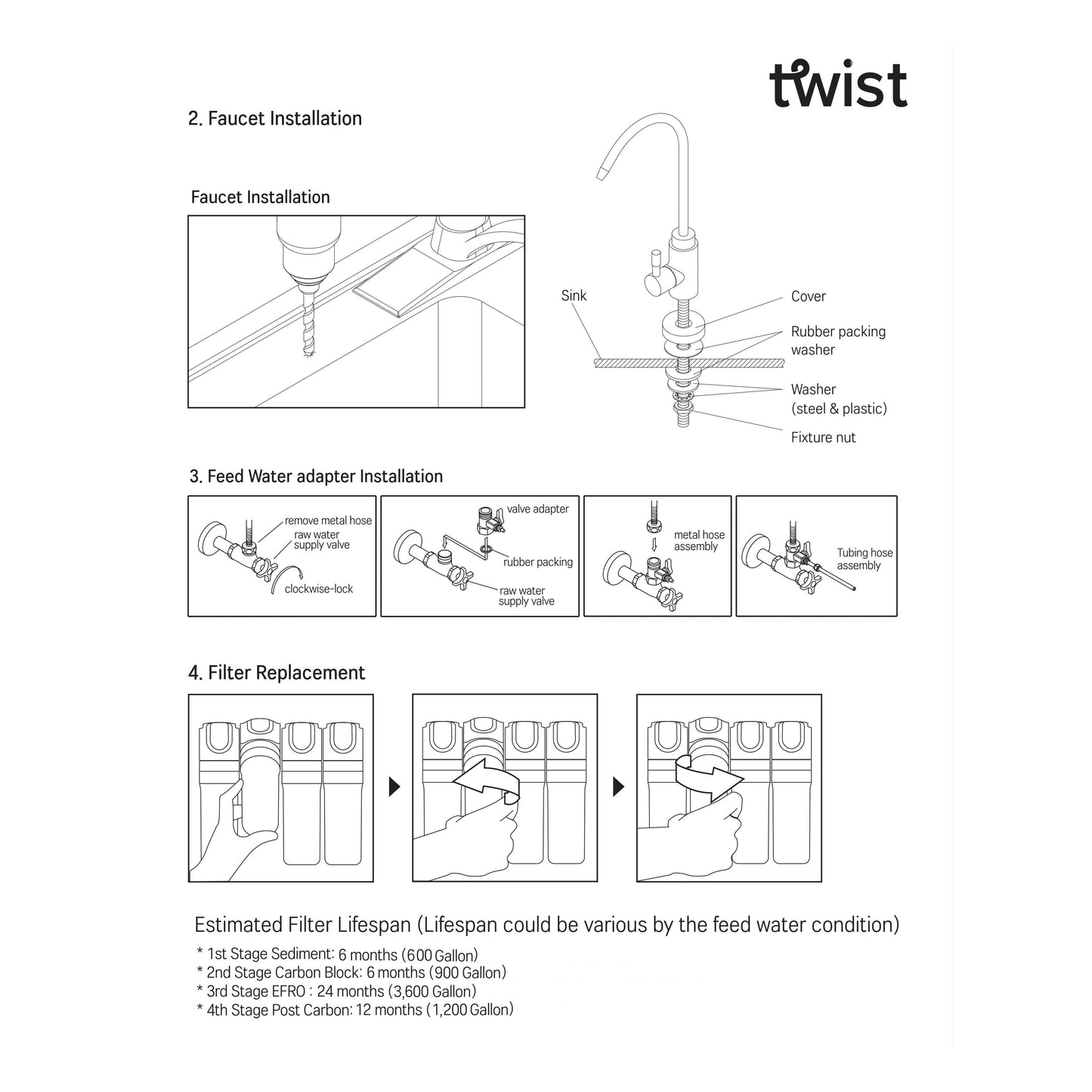 twist

2. Faucet Installation

Faucet Installation

Sink

Cover

Rubber packing washer

Washer (steel & plastic)

Fixture nut

3. Feed Water adapter Installation

remove metal hose

raw water supply valve

clockwise-lock

valve adapter

rubber packing

raw water supply valve

metal hose assembly

Tubing hose assembly

4. Filter Replacement

Estimated Filter Lifespan (Lifespan could be various by the feed water condition)

* 1st Stage Sediment: 6 months (600 Gallon)
* 2nd Stage Carbon Block: 6 months (900 Gallon)
* 3rd Stage EFRO : 24 months (3,600 Gallon)
* 4th Stage Post Carbon: 12 months (1,200 Gallon)